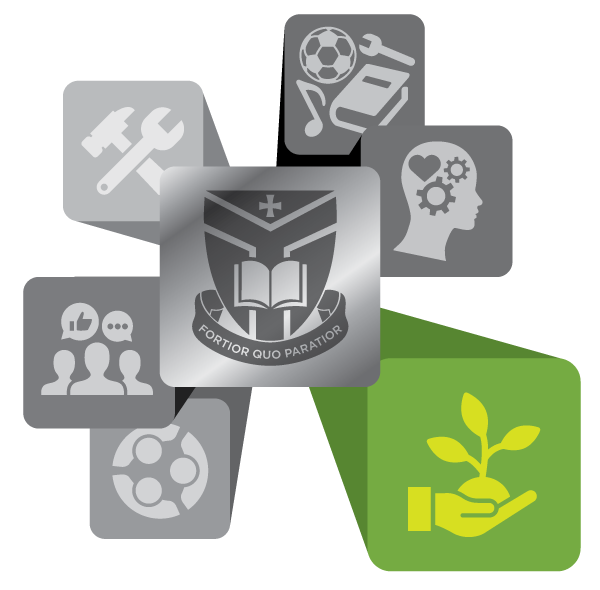 FORTIOR QUO PARATIOR