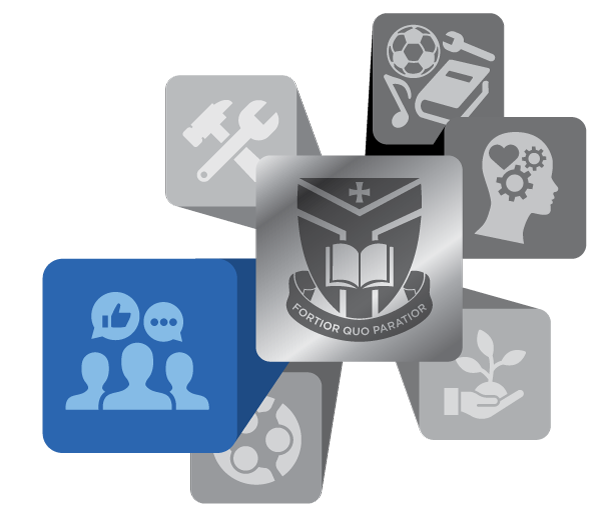 FORTIOR QUO PARATIOR